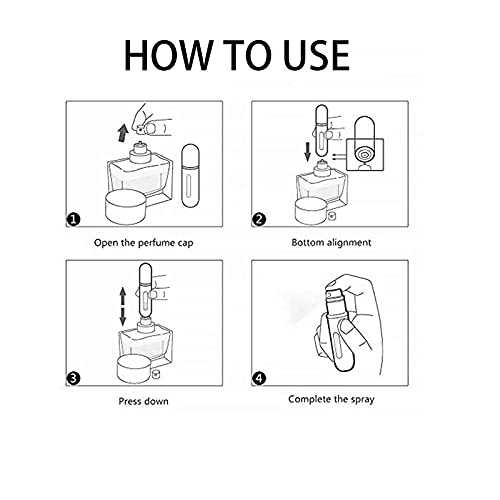 HOW TO USE

1

Open the perfume cap

2

Bottom alignment

3

Press down

4

Complete the spray